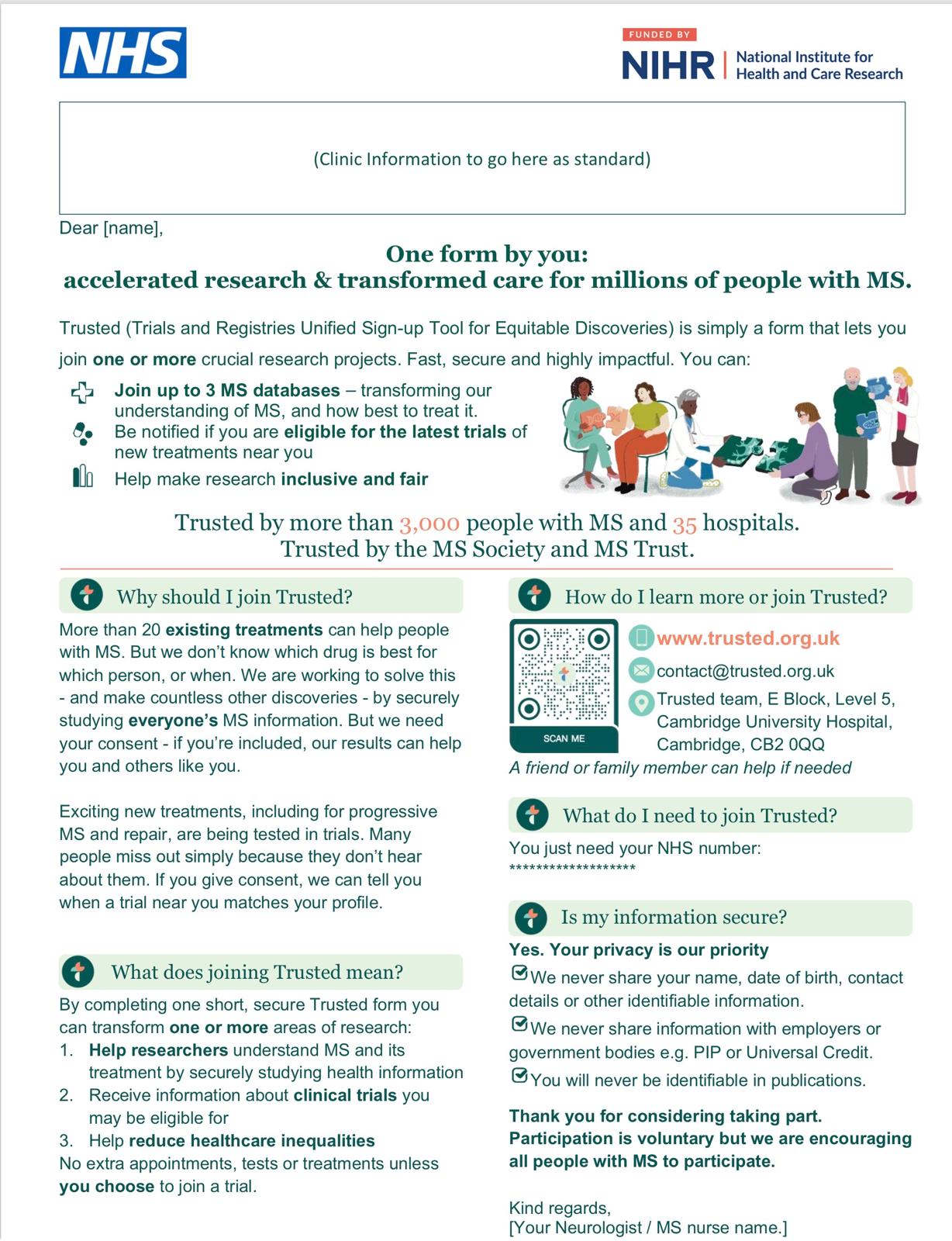 NHS

FUNDED BY
NIHR | National Institute for Health and Care Research

(Clinic Information to go here as standard)

Dear [name],

One form by you:
accelerated research & transformed care for millions of people with MS.

Trusted (Trials and Registries Unified Sign-up Tool for Equitable Discoveries) is simply a form that lets you join one or more crucial research projects. Fast, secure and highly impactful. You can:

Join up to 3 MS databases – transforming our understanding of MS, and how best to treat it.
Be notified if you are eligible for the latest trials of new treatments near you
Help make research inclusive and fair

Trusted by more than 3,000 people with MS and 35 hospitals.
Trusted by the MS Society and MS Trust.

Why should I join Trusted?

More than 20 existing treatments can help people with MS. But we don't know which drug is best for which person, or when. We are working to solve this - and make countless other discoveries - by securely studying everyone's MS information. But we need your consent - if you're included, our results can help you and others like you.

Exciting new treatments, including for progressive MS and repair, are being tested in trials. Many people miss out simply because they don't hear about them. If you give consent, we can tell you when a trial near you matches your profile.

What does joining Trusted mean?

By completing one short, secure Trusted form you can transform one or more areas of research:
1. Help researchers understand MS and its treatment by securely studying health information
2. Receive information about clinical trials you may be eligible for
3. Help reduce healthcare inequalities
No extra appointments, tests or treatments unless you choose to join a trial.

How do I learn more or join Trusted?

SCAN ME
www.trusted.org.uk
contact@trusted.org.uk
Trusted team, E Block, Level 5, Cambridge University Hospital, Cambridge, CB2 0QQ
A friend or family member can help if needed

What do I need to join Trusted?

You just need your NHS number:
******************

Is my information secure?

Yes. Your privacy is our priority
We never share your name, date of birth, contact details or other identifiable information.
We never share information with employers or government bodies e.g. PIP or Universal Credit.
You will never be identifiable in publications.

Thank you for considering taking part. Participation is voluntary but we are encouraging all people with MS to participate.

Kind regards,
[Your Neurologist / MS nurse name.]